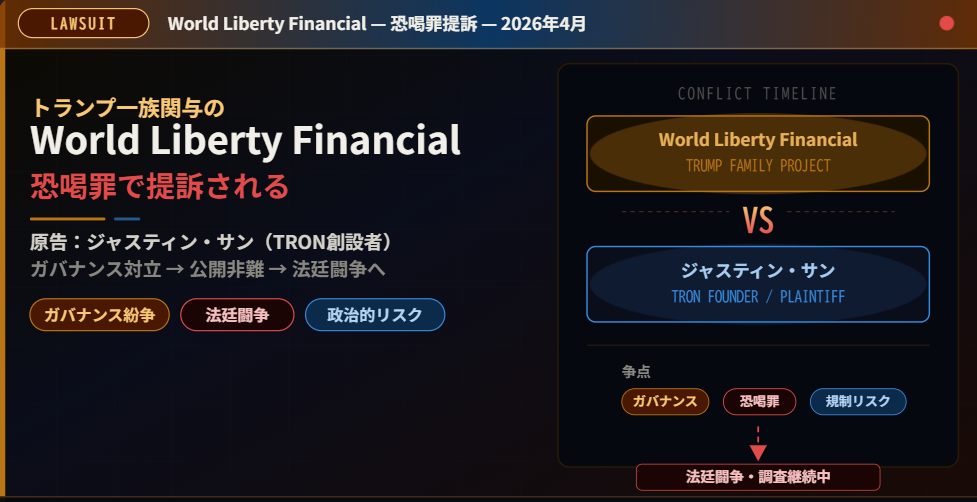 LAWSUIT

World Liberty Financial — 恐喝罪提訴 — 2026年4月

トランプ一族関与の
World Liberty Financial
恐喝罪で提訴される

原告：ジャスティン・サン（TRON創設者）
ガバナンス対立 → 公開非難 → 法廷闘争へ

ガバナンス紛争 法廷闘争 政治的リスク

CONFLICT TIMELINE

World Liberty Financial
TRUMP FAMILY PROJECT

VS

ジャスティン・サン
TRON FOUNDER / PLAINTIFF

争点

ガバナンス 恐喝罪 規制リスク

法廷闘争・調査継続中